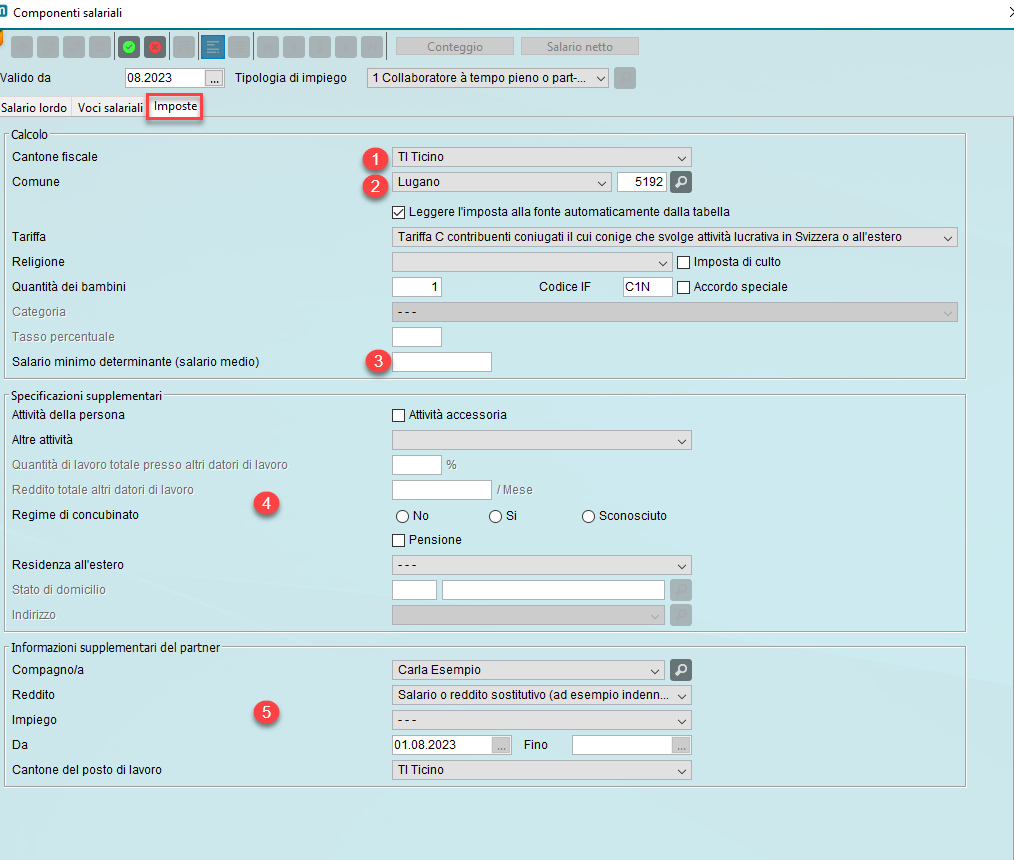 Componenti salariali

Conteggio
Salario netto

Valido da 08.2023 ...
Tipologia di impiego 1 Collaboratore à tempo pieno o part-...

Salario lordo
Voci salariali
Imposte

Calcolo
Cantone fiscale
1
TI Ticino
Comune
2
Lugano
5192
Leggere l'imposta alla fonte automaticamente dalla tabella
Tariffa
Tariffa C contribuenti coniugati il cui conige che svolge attività lucrativa in Svizzera o all'estero
Religione
Imposta di culto
Quantità dei bambini
1
Codice IF
C1N
Accordo speciale
Categoria
- - -
Tasso percentuale
Salario minimo determinante (salario medio)
3

Specificazioni supplementari
Attività della persona
Attività accessoria
Altre attività
Quantità di lavoro totale presso altri datori di lavoro
%
Reddito totale altri datori di lavoro
/ Mese
4
Regime di concubinato
No
Si
Sconosciuto
Pensione
Residenza all'estero
- - -
Stato di domicilio
Indirizzo

Informazioni supplementari del partner
Compagno/a
Carla Esempio
Reddito
Salario o reddito sostitutivo (ad esempio indenn...
5
Impiego
- - -
Da
01.08.2023
...
Fino
...
Cantone del posto di lavoro
TI Ticino